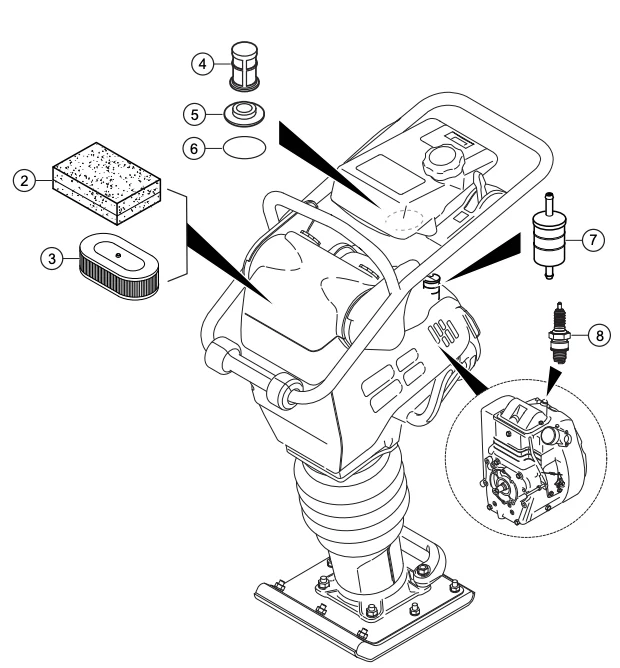 4
5
6
2
3
7
8