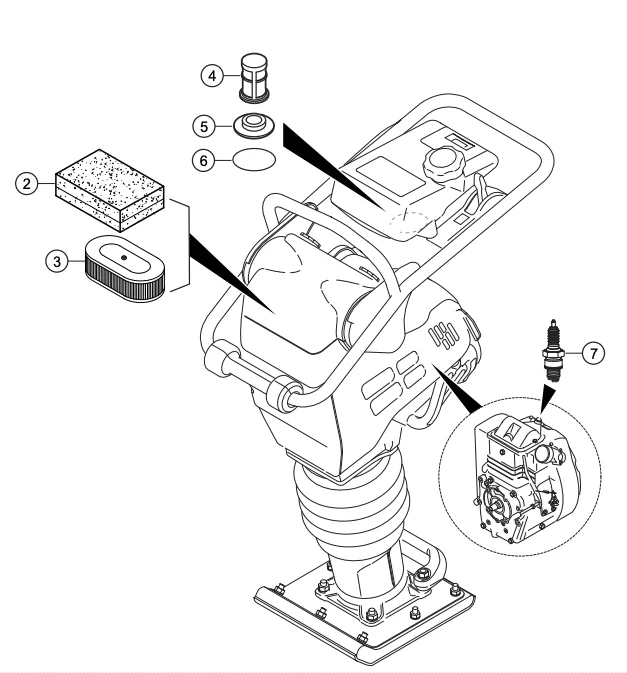 4
5
6
2
3
7