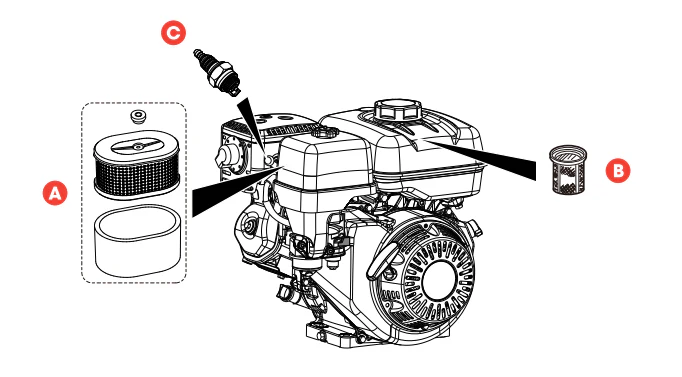 C

A

B