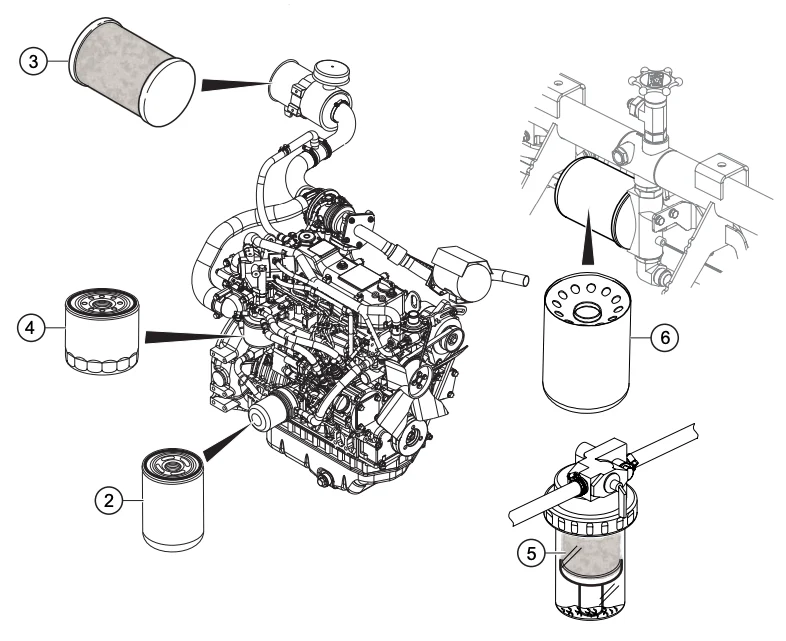 3

4

2

6

5